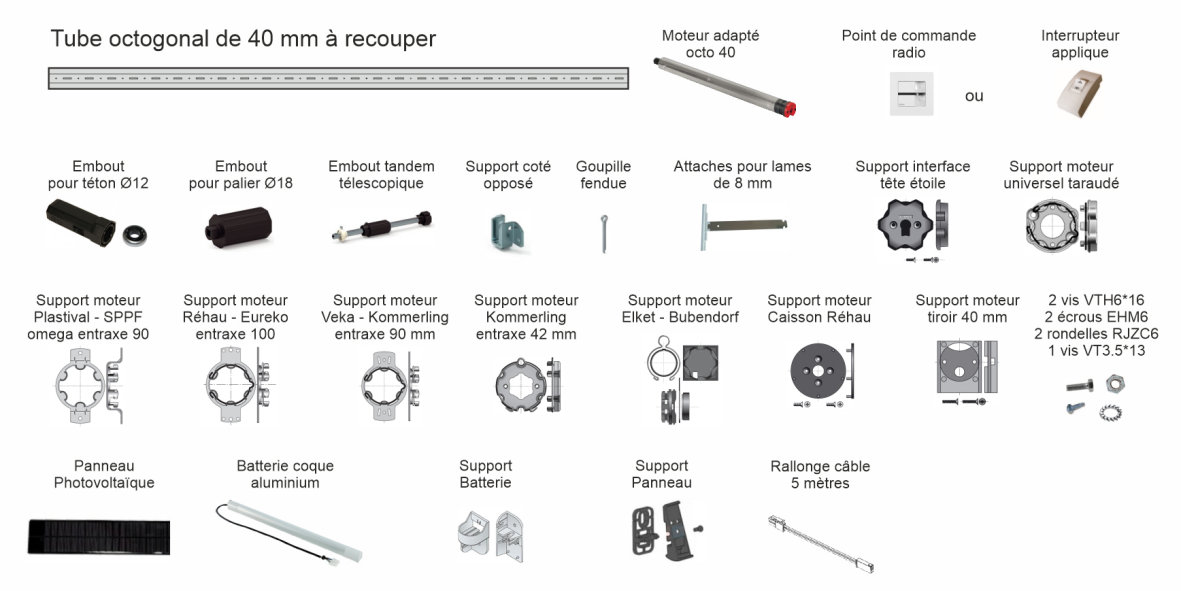 Tube octogonal de 40 mm à recouper

Moteur adapté octo 40

Point de commande radio

ou

Interrupteur applique

Embout pour téton Ø12

Embout pour palier Ø18

Embout tandem télescopique

Support coté opposé

Goupille fendue

Attaches pour lames de 8 mm

Support interface tête étoile

Support moteur universel taraudé

Support moteur Plastival - SPPF omega entraxe 90

Support moteur Réhau - Eureko entraxe 100

Support moteur Veka - Kommerling entraxe 90 mm

Support moteur Kommerling entraxe 42 mm

Support moteur Elket - Bubendorf

Support moteur Caisson Réhau

Support moteur tiroir 40 mm

2 vis VTH6*16
2 écrous EHM6
2 rondelles RJZC6
1 vis VT3.5*13

Panneau Photovoltaïque

Batterie coque aluminium

Support Batterie

Support Panneau

Rallonge câble 5 mètres